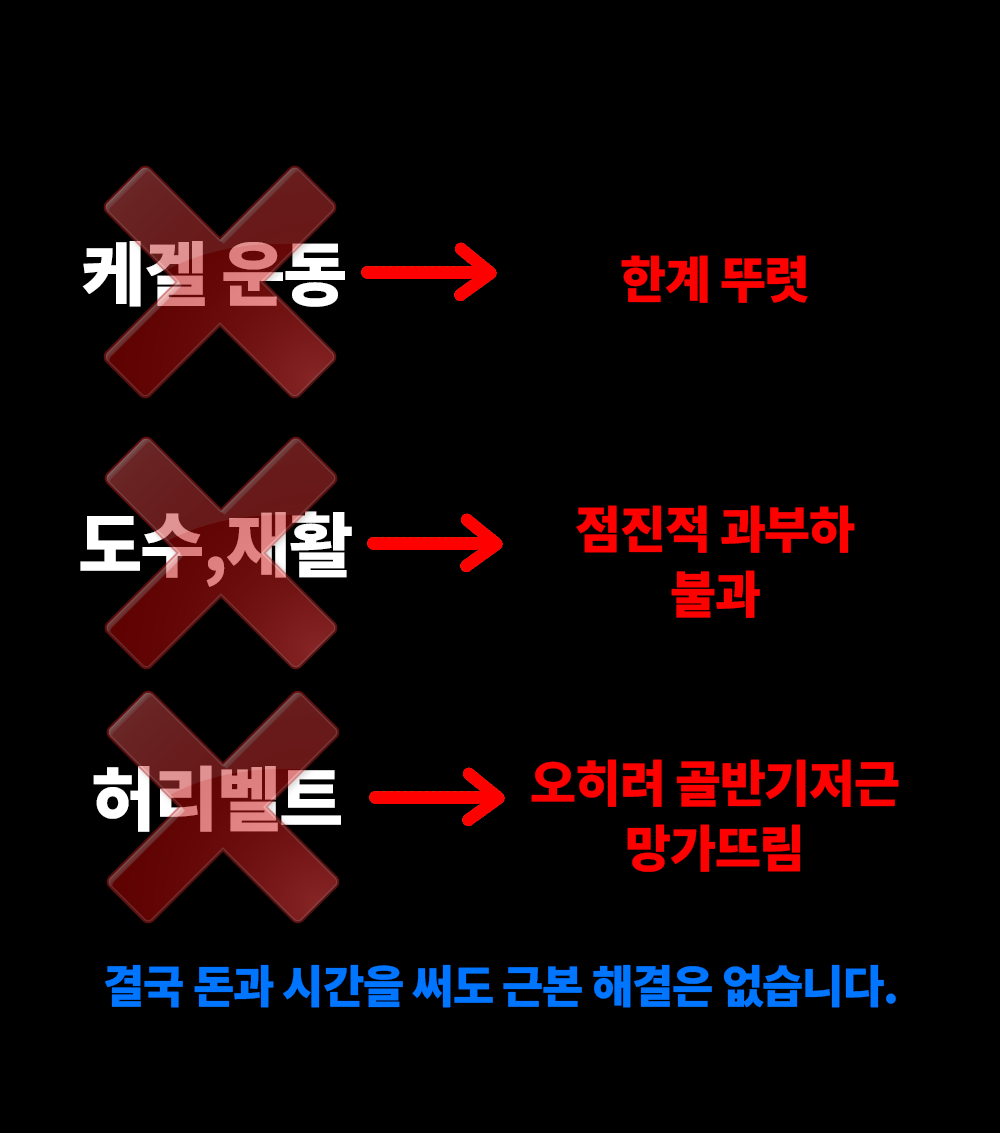 케겔 운동 → 한계 뚜렷

도수,재활 → 점진적 과부하 불과

허리벨트 → 오히려 골반기저근 망가뜨림

결국 돈과 시간을 써도 근본 해결은 없습니다.